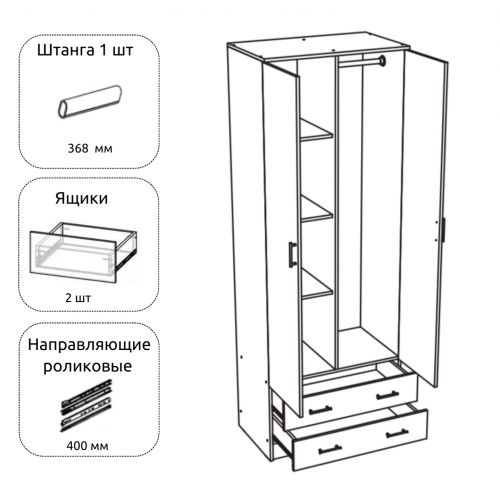 Штанга 1 шт

368 мм

Ящики

2 шт

Направляющие роликовые

400 мм